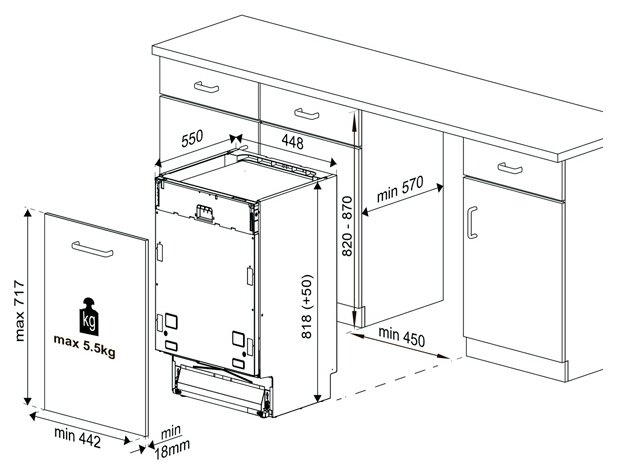 550
448
min 570
820 - 870
818 (+50)
min 450
max 717
kg
max 5.5kg
min 442
min
18mm