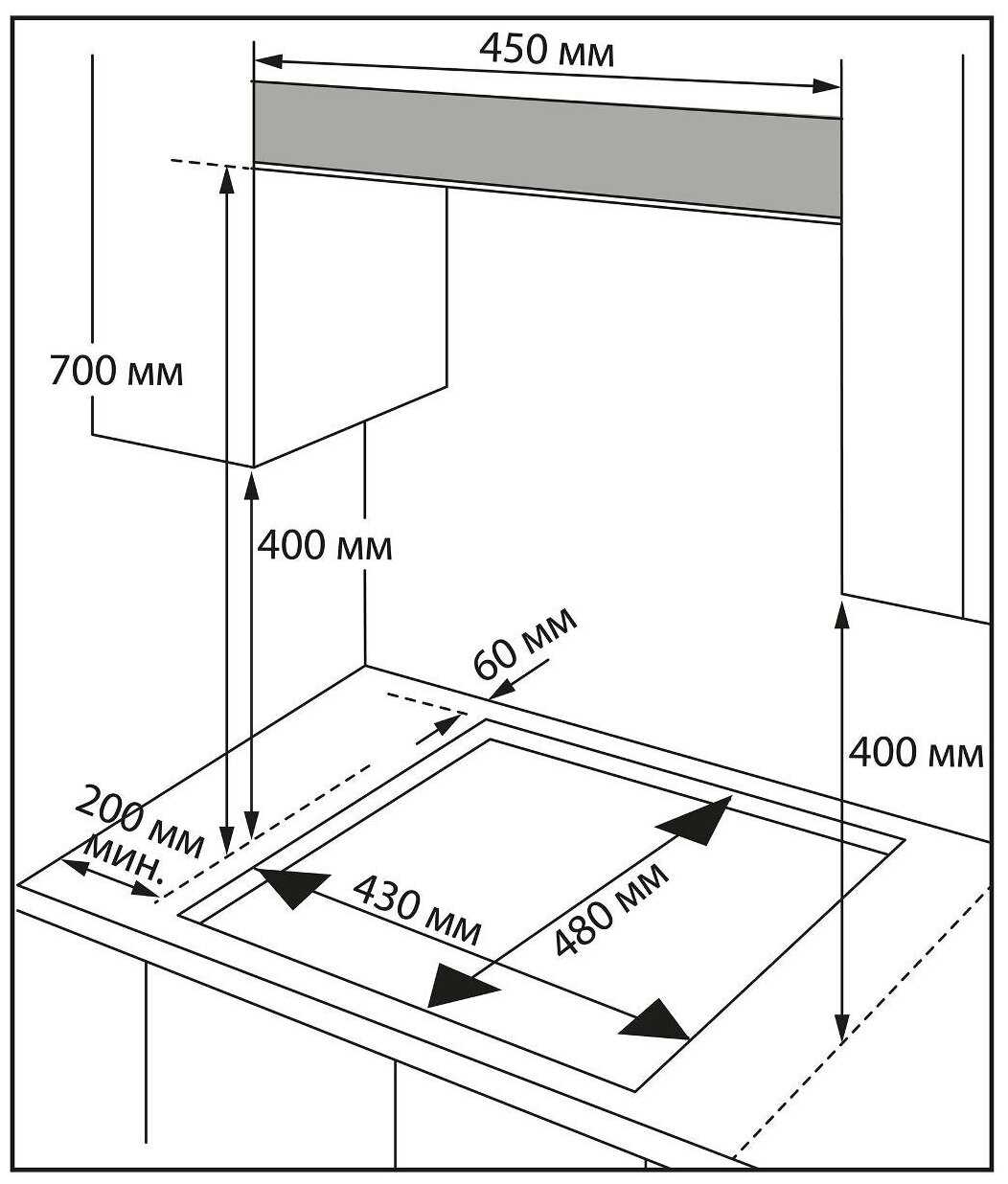 450 мм

700 мм

400 мм

60 мм

400 мм

200 мм
мин.

430 мм

480 мм