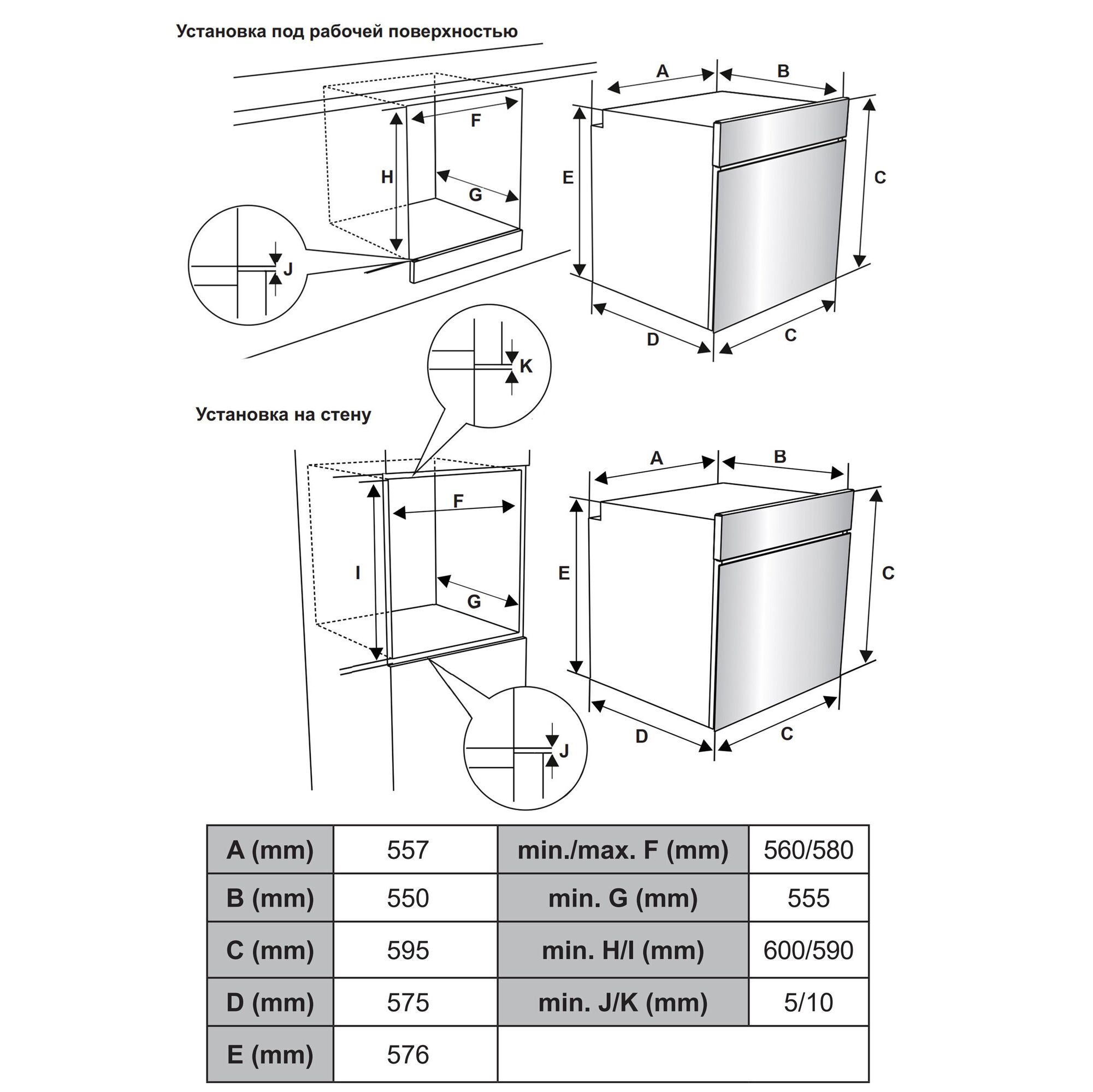 Установка под рабочей поверхностью

F
H
G
J
A
B
E
C
D
C

K

Установка на стену

F
I
G
J
A
B
E
C
D
C

| A (mm) | 557 | min./max. F (mm) | 560/580 |
|---|---|---|---|
| B (mm) | 550 | min. G (mm) | 555 |
| C (mm) | 595 | min. H/I (mm) | 600/590 |
| D (mm) | 575 | min. J/K (mm) | 5/10 |
| E (mm) | 576 | | |