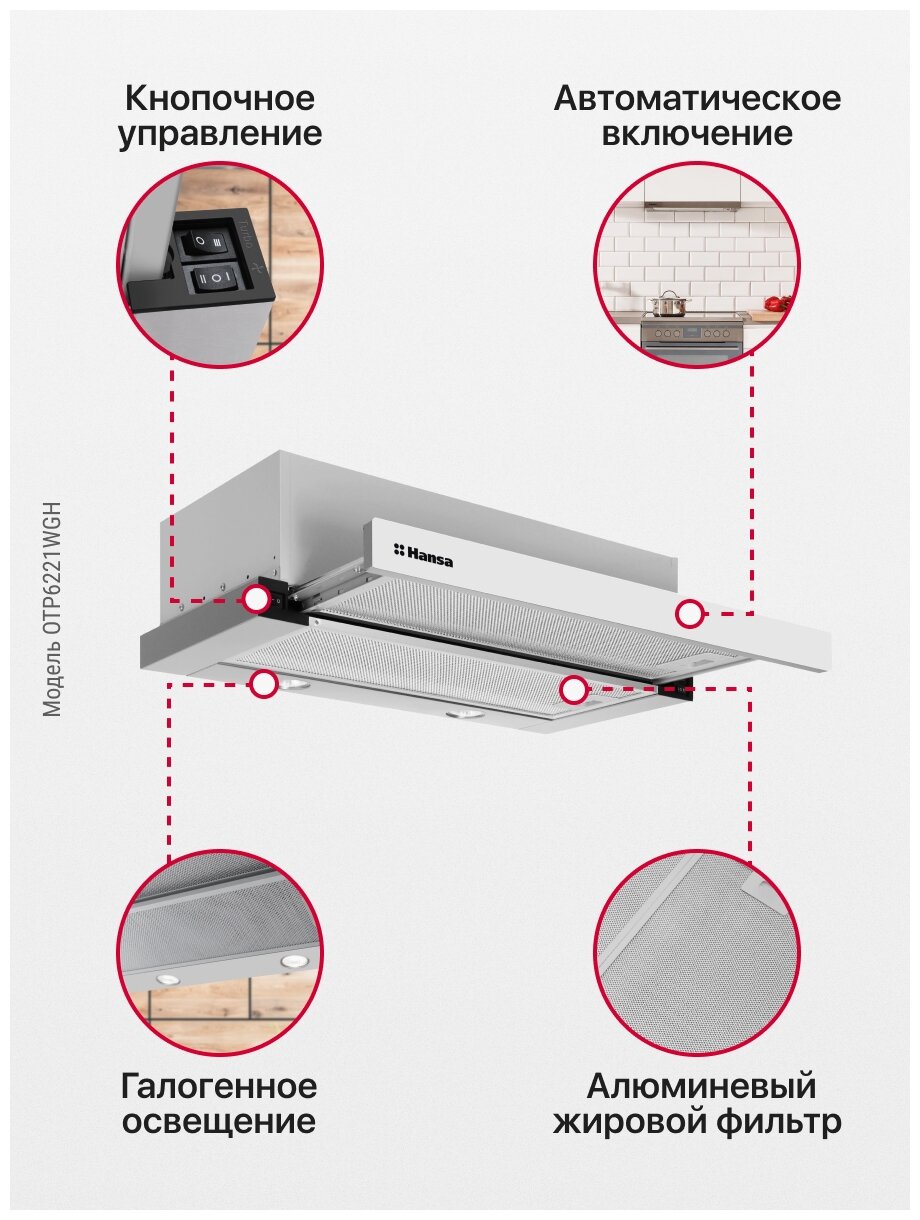 Кнопочное управление

Автоматическое включение

Модель OTP6221WGH

Hansa

Галогенное освещение

Алюминевый жировой фильтр