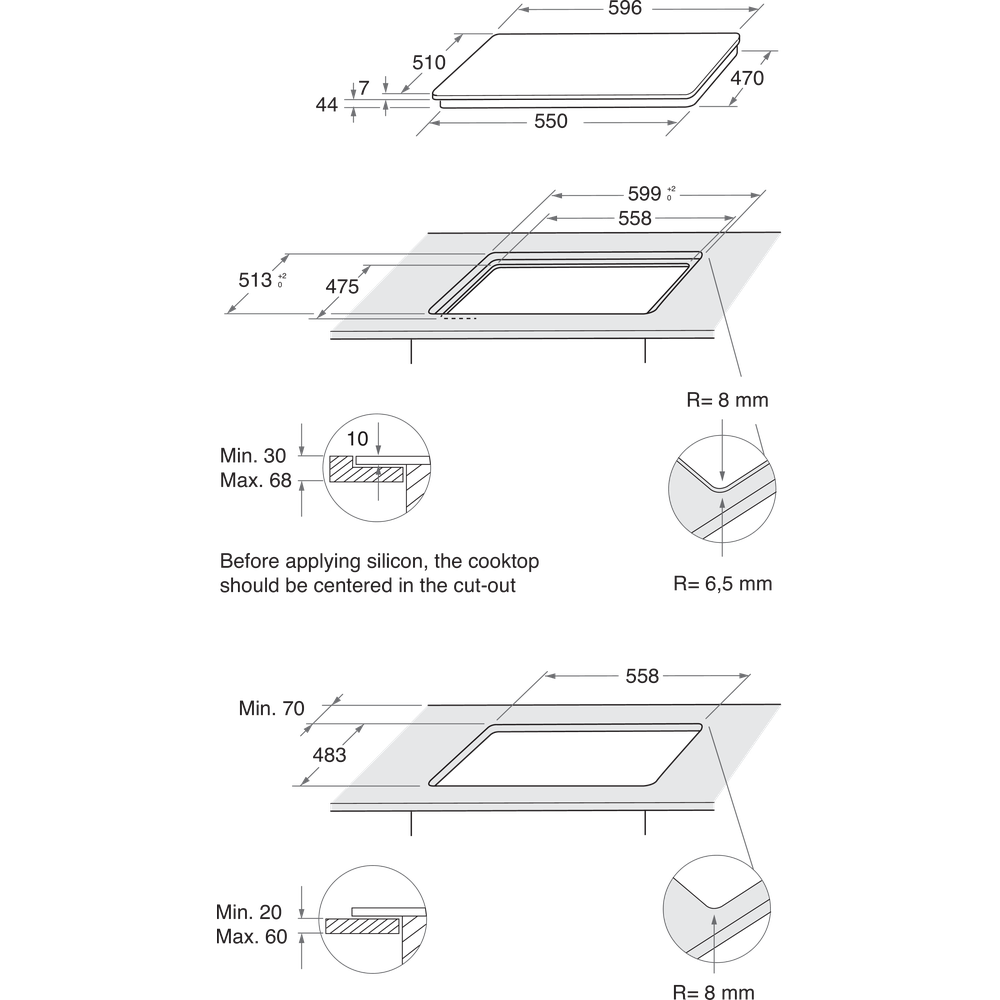 596
510
470
7
44
550

$599^{+2}_{0}$
558
$513^{+2}_{0}$
475

R= 8 mm

10
Min. 30
Max. 68

Before applying silicon, the cooktop should be centered in the cut-out

R= 6,5 mm

558
Min. 70
483

Min. 20
Max. 60

R= 8 mm