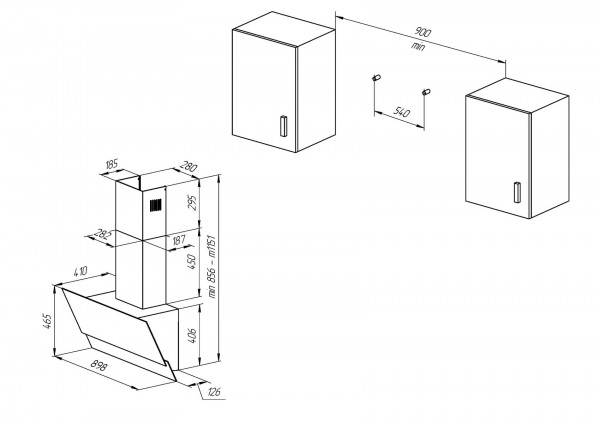 900
min

540

185
280
295
282
187
450
min 856 – m1151
410
465
406
898
126