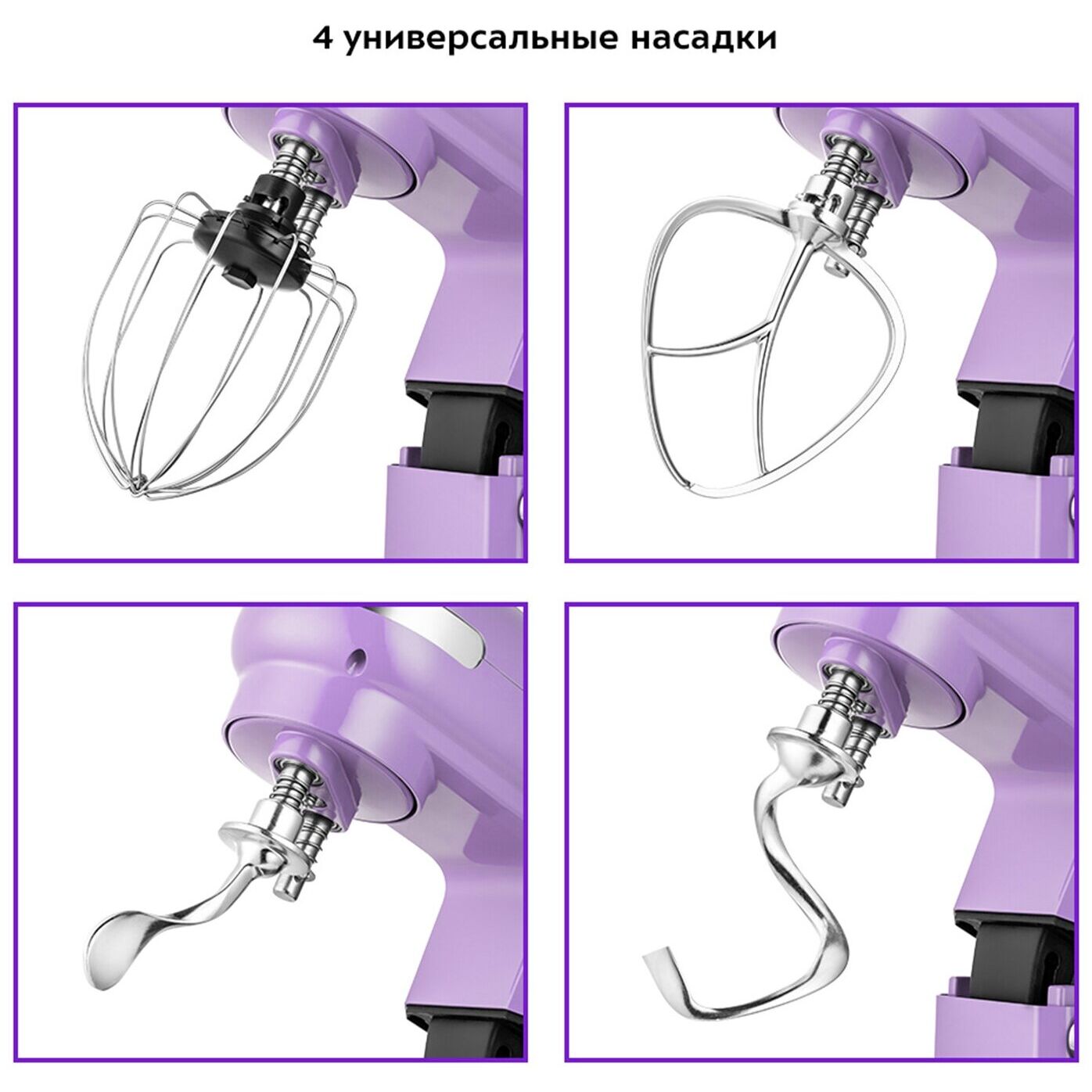 4 универсальные насадки