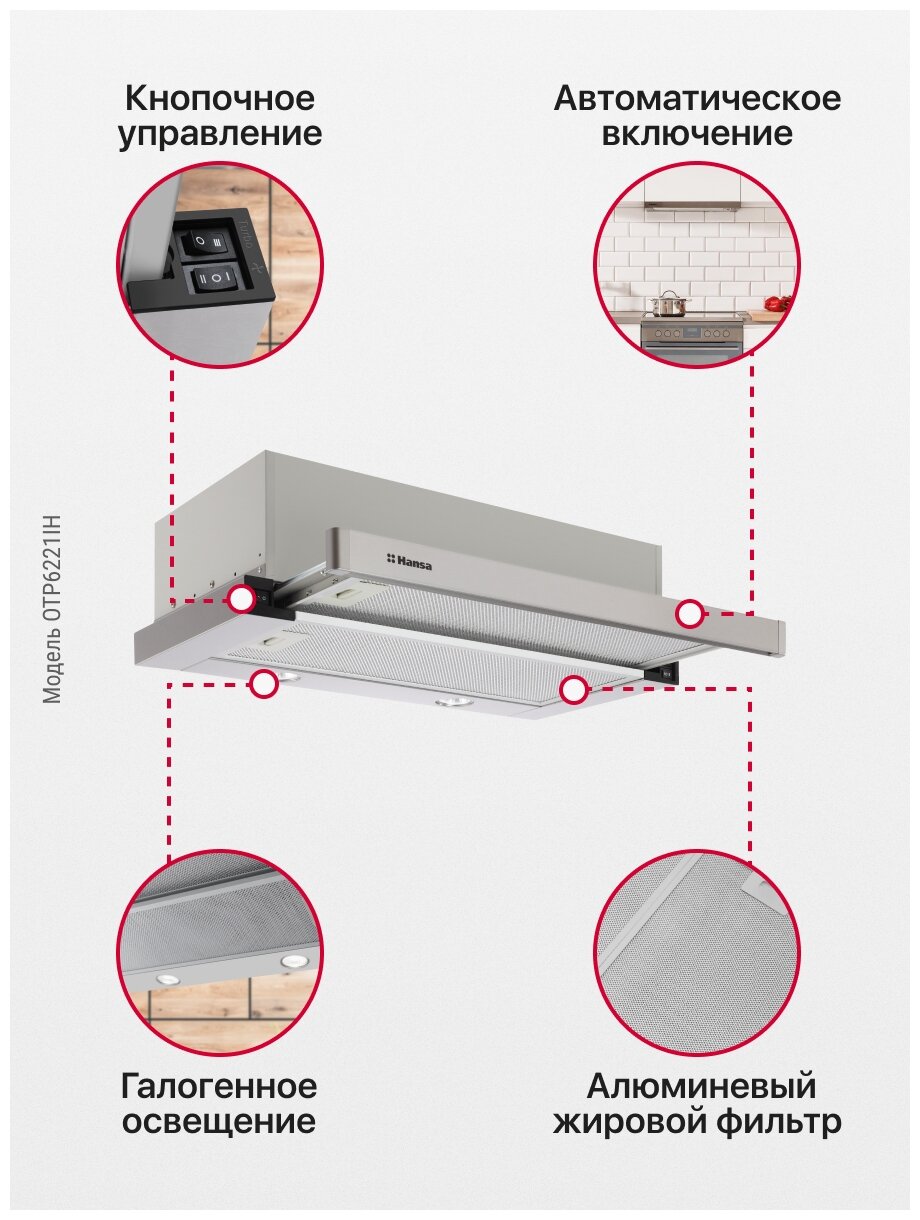 Кнопочное управление

Автоматическое включение

Модель OTP6221IH

Hansa

Галогенное освещение

Алюминевый жировой фильтр