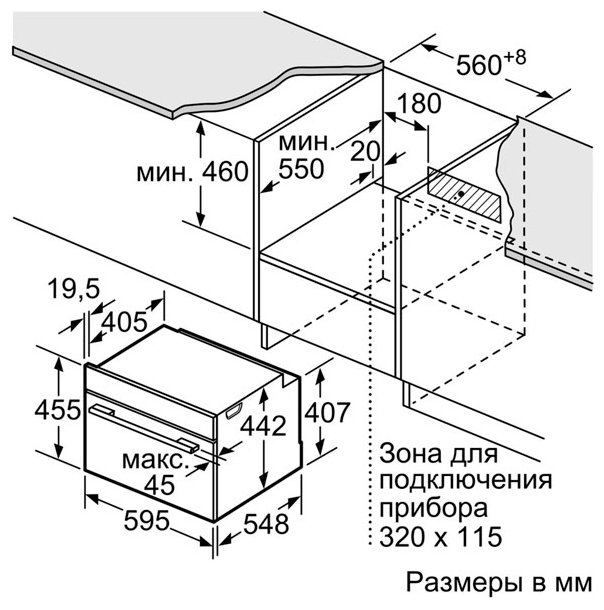 $560^{+8}$

180

мин. 550

20

мин. 460

19,5

405

455

442

407

макс. 45

595

548

Зона для подключения прибора 320 x 115

Размеры в мм