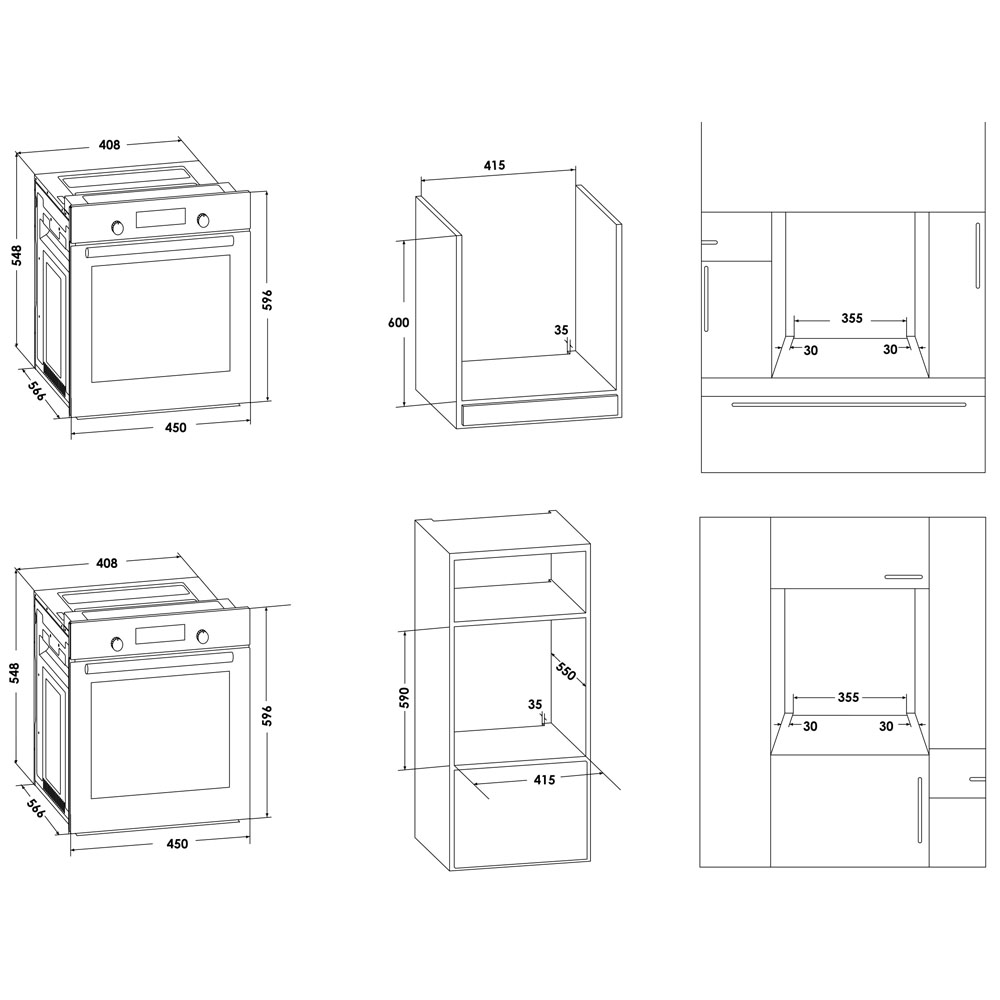 408
548
596
566
450
415
600
35
355
30
30
408
548
596
566
450
590
550
35
415
355
30
30