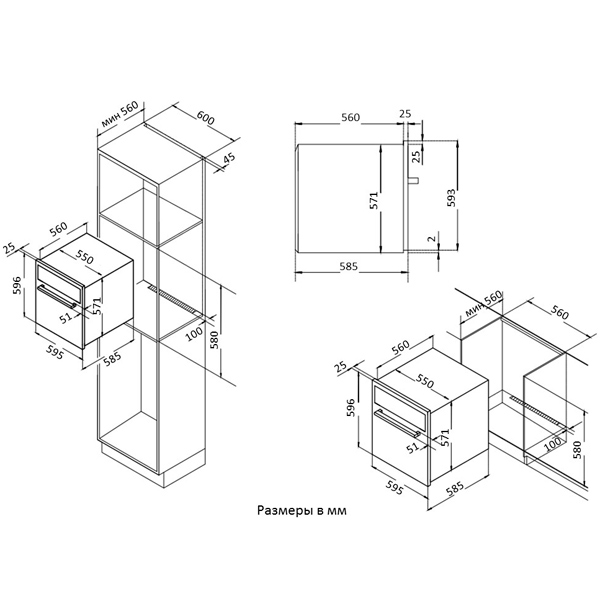 мин 560
600
45
560
25
550
596
571
51
595
585
100
580

560
25
25
571
593
2
585

мин 560
560
560
25
550
596
571
51
595
585
100
580

Размеры в мм