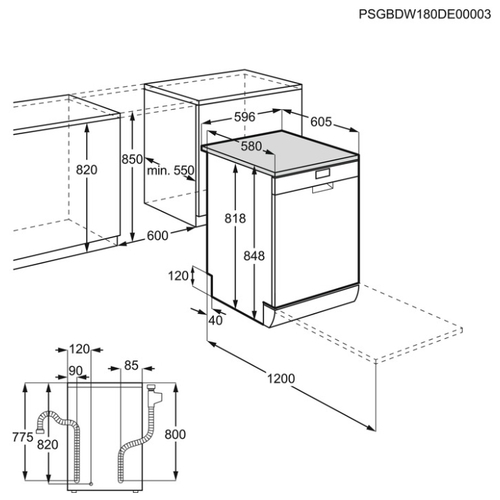 PSGBDW180DE00003

596
605
580
820
850
min. 550
818
848
600
120
40
1200

120
90
85
775
820
800