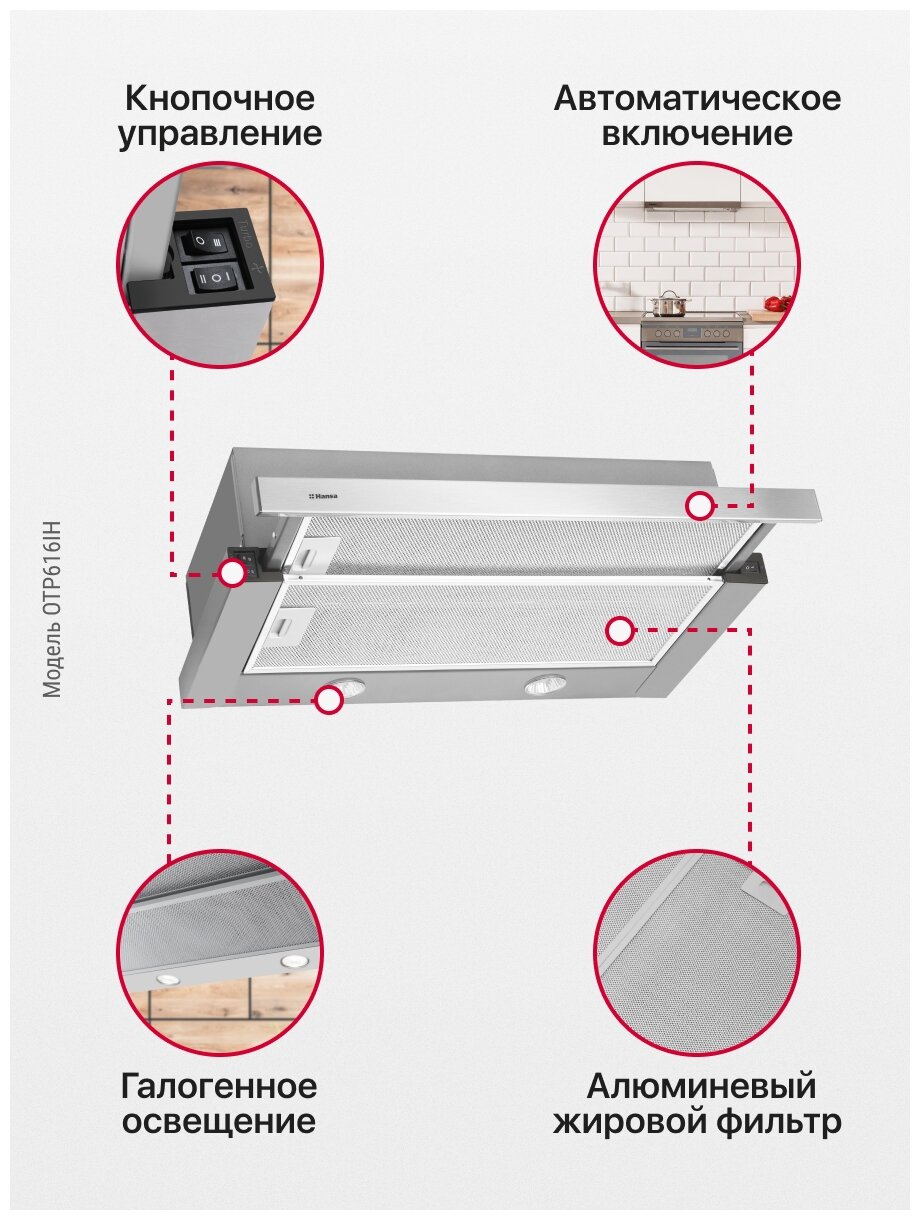 Кнопочное управление

Автоматическое включение

Модель OTP616IH

Hansa

Галогенное освещение

Алюминевый жировой фильтр