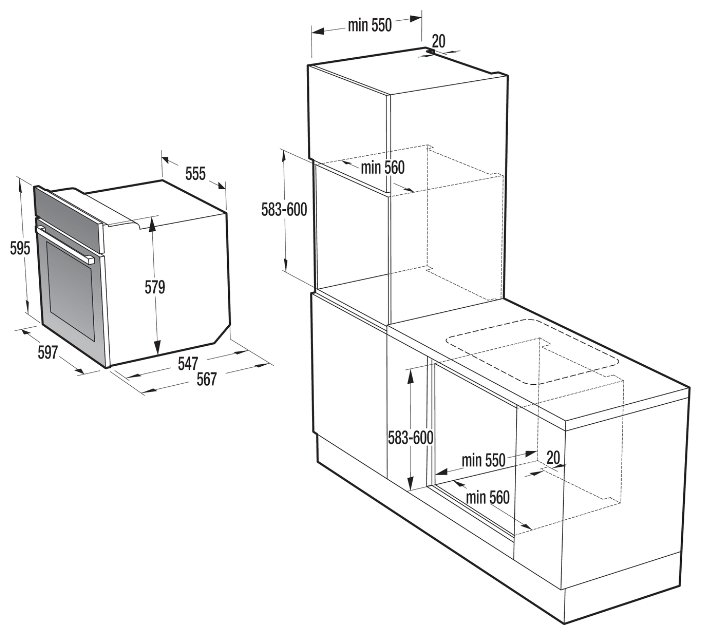 555
595
579
597
547
567
min 550
20
min 560
583-600
583-600
min 550
20
min 560