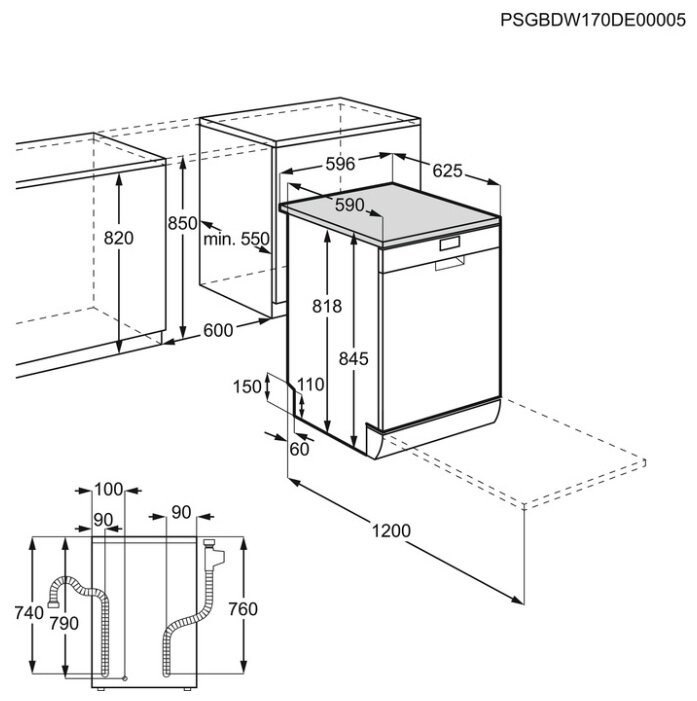 PSGBDW170DE00005

596
625
590
820
850
min. 550
818
845
600
150
110
60
1200
100
90
90
740
790
760