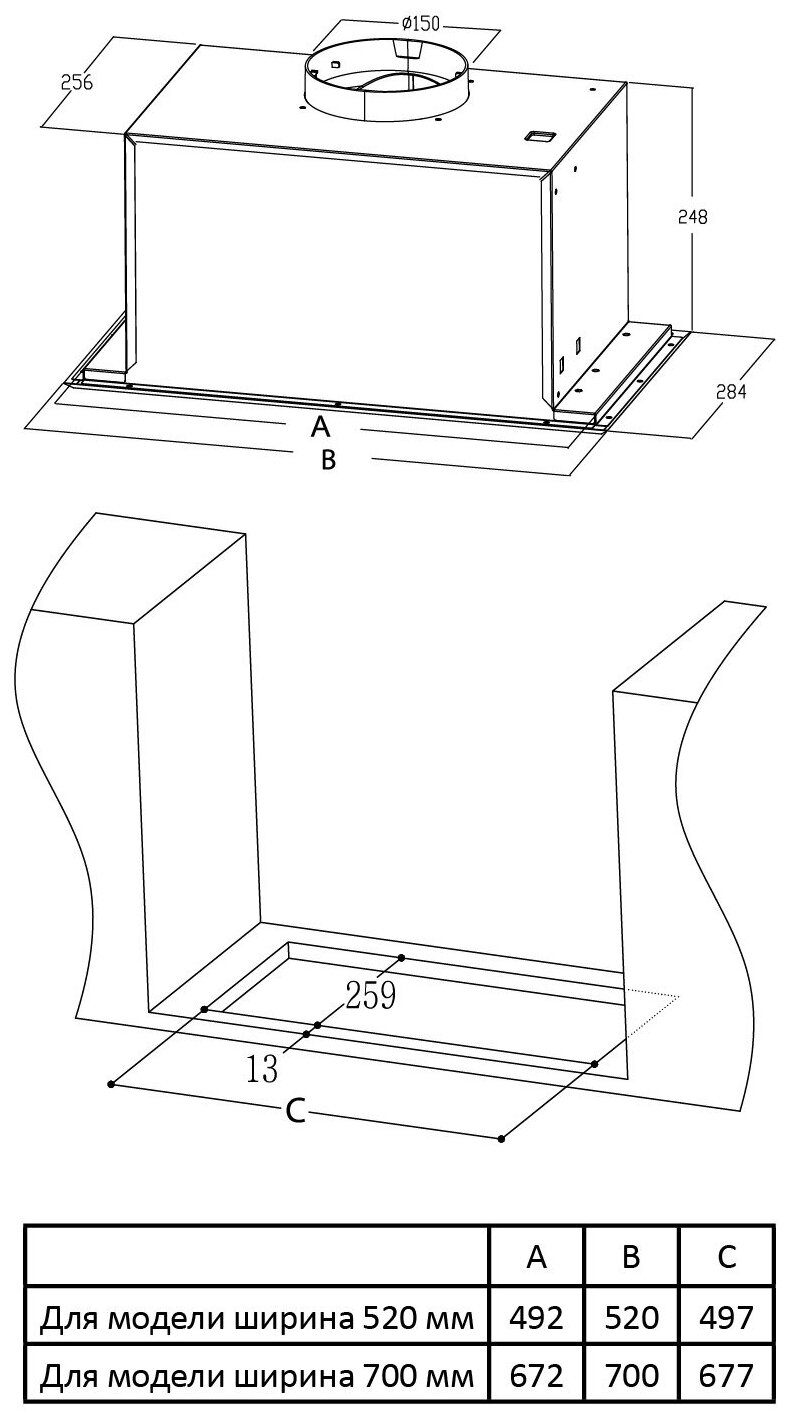 ø150

256

248

284

A

B

259

13

C

| | A | B | C |
|---|---|---|---|
| Для модели ширина 520 мм | 492 | 520 | 497 |
| Для модели ширина 700 мм | 672 | 700 | 677 |