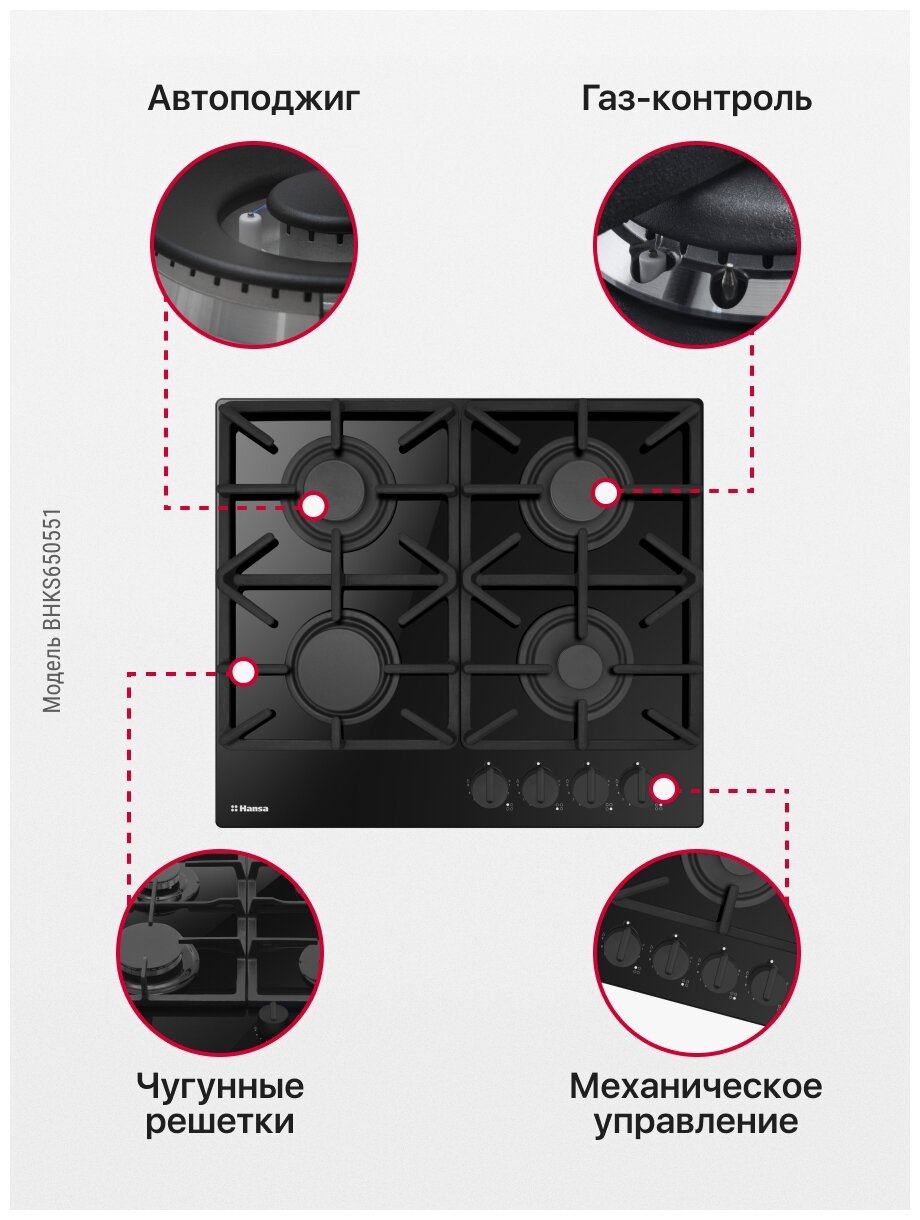 Автоподжиг

Газ-контроль

Модель BHKS650551

Hansa

Чугунные решетки

Механическое управление