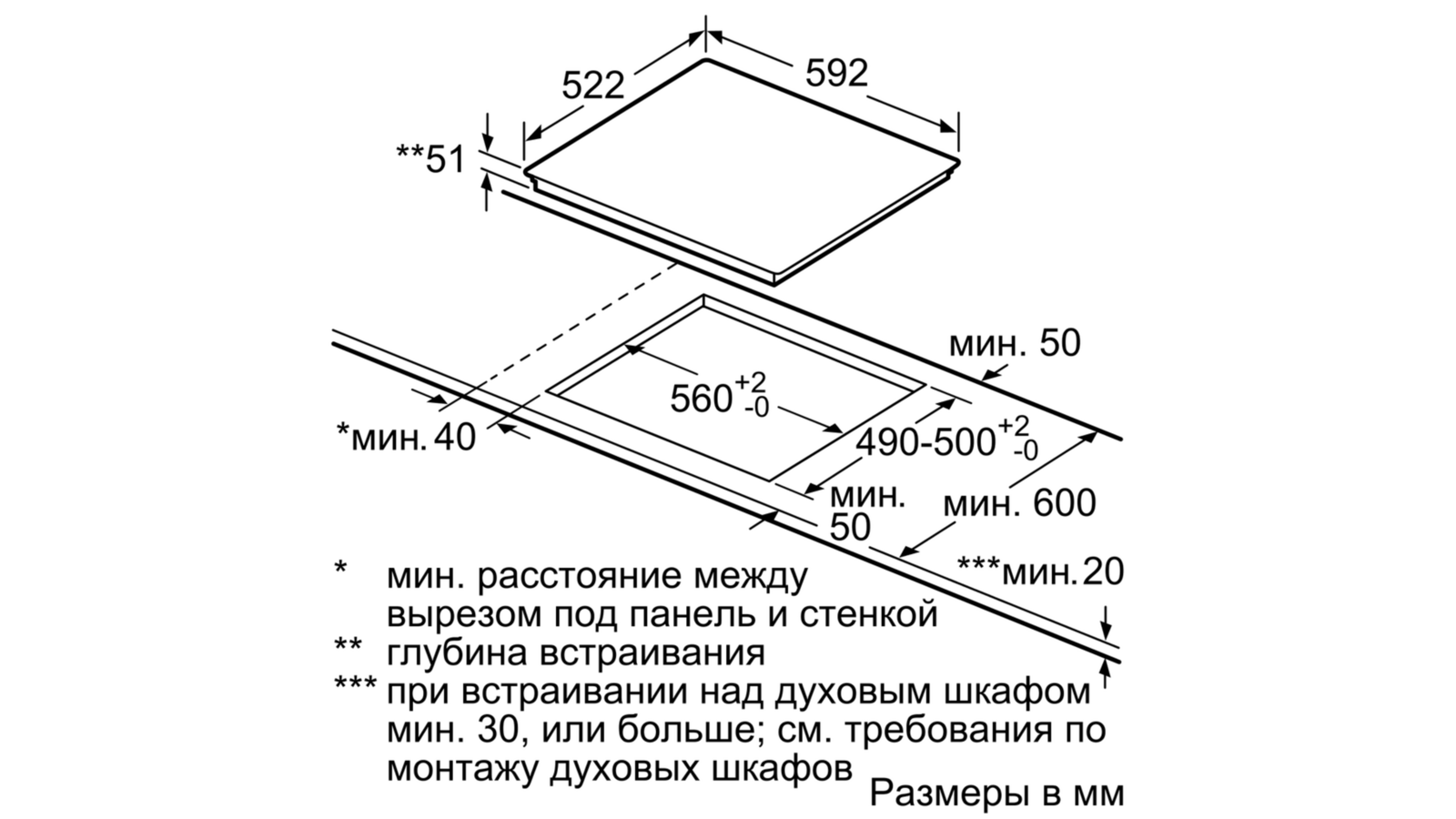 522

592

**51

мин. 50

$560^{+2}_{-0}$

*мин. 40

$490\text{-}500^{+2}_{-0}$

мин. 50

мин. 600

***мин. 20

* мин. расстояние между вырезом под панель и стенкой

** глубина встраивания

*** при встраивании над духовым шкафом мин. 30, или больше; см. требования по монтажу духовых шкафов

Размеры в мм