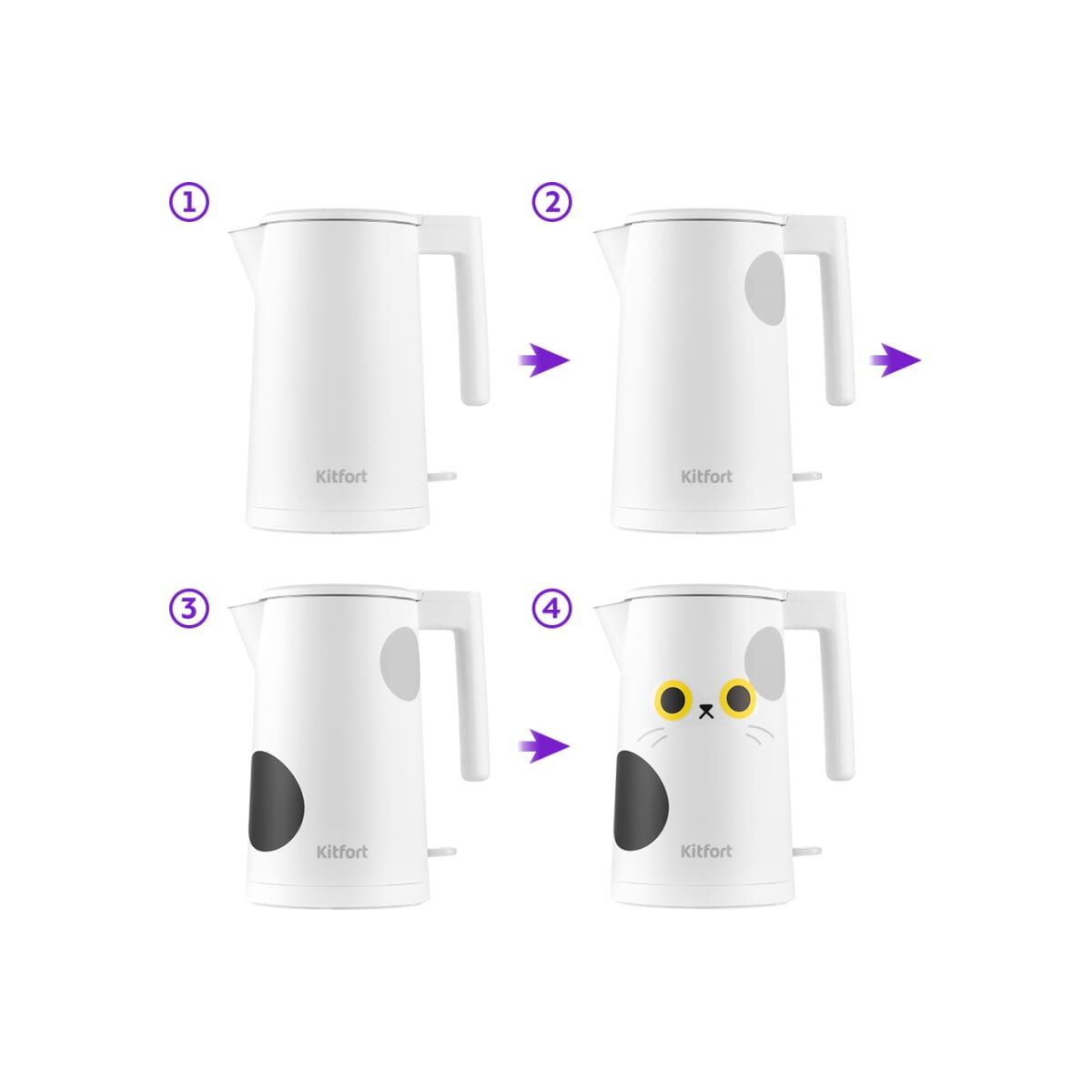 ①

Kitfort

②

Kitfort

③

Kitfort

④

Kitfort